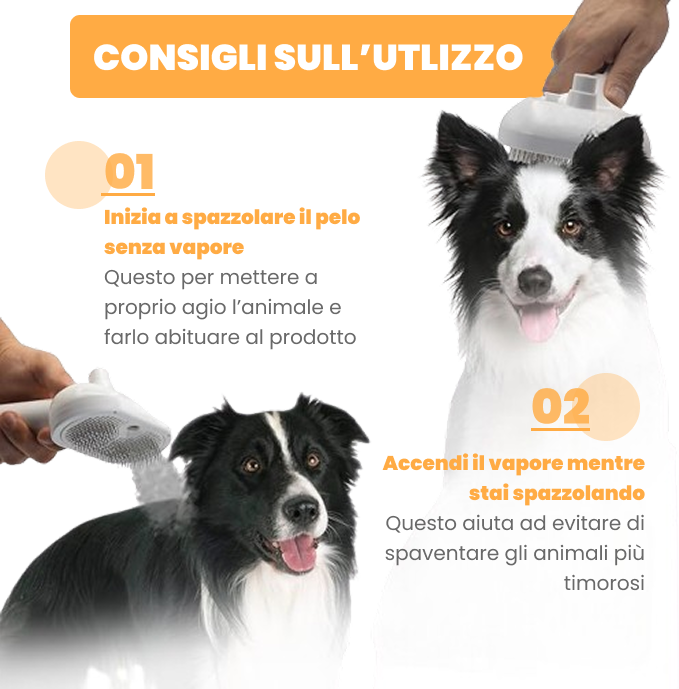 CONSIGLI SULL'UTLIZZO

01

Inizia a spazzolare il pelo senza vapore

Questo per mettere a proprio agio l'animale e farlo abituare al prodotto

02

Accendi il vapore mentre stai spazzolando

Questo aiuta ad evitare di spaventare gli animali più timorosi