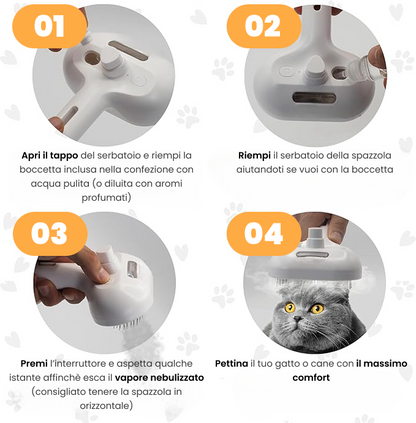 01

Apri il tappo del serbatoio e riempi la boccetta inclusa nella confezione con acqua pulita (o diluita con aromi profumati)

02

Riempi il serbatoio della spazzola aiutandoti se vuoi con la boccetta

03

Premi l'interruttore e aspetta qualche istante affinchè esca il vapore nebulizzato (consigliato tenere la spazzola in orizzontale)

04

Pettina il tuo gatto o cane con il massimo comfort