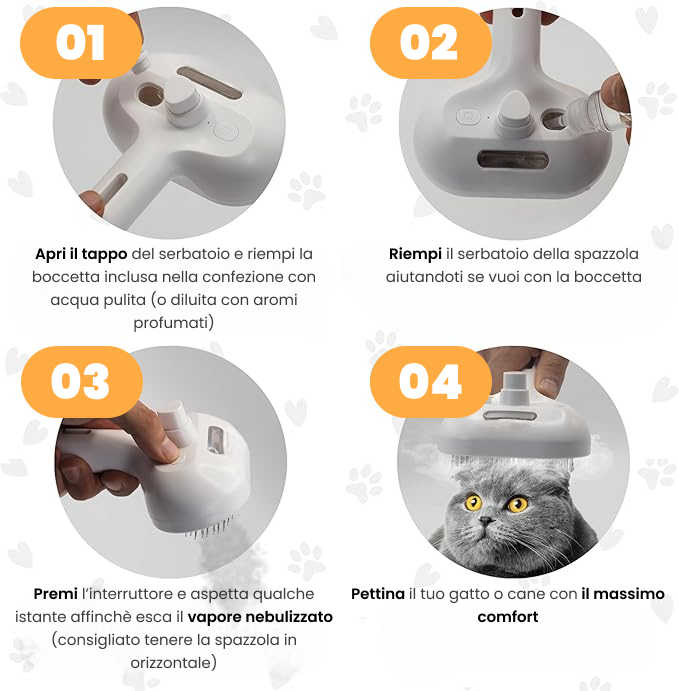 01

Apri il tappo del serbatoio e riempi la boccetta inclusa nella confezione con acqua pulita (o diluita con aromi profumati)

02

Riempi il serbatoio della spazzola aiutandoti se vuoi con la boccetta

03

Premi l'interruttore e aspetta qualche istante affinchè esca il vapore nebulizzato (consigliato tenere la spazzola in orizzontale)

04

Pettina il tuo gatto o cane con il massimo comfort